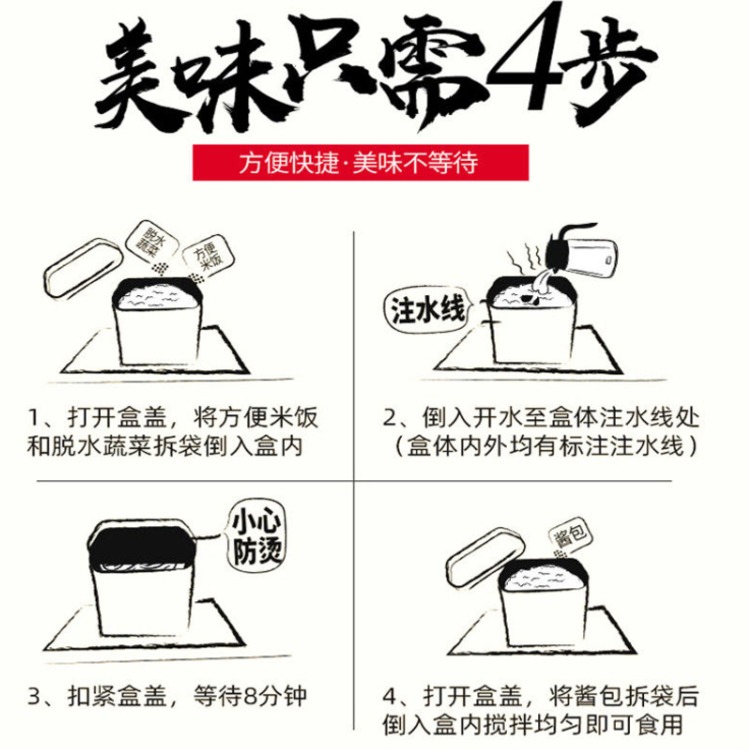 美味只需4步

方便快捷·美味不等待

脱水蔬菜

方便米饭

1、打开盒盖，将方便米饭和脱水蔬菜拆袋倒入盒内

注水线

2、倒入开水至盒体注水线处（盒体内外均有标注注水线）

小心防烫

3、扣紧盒盖，等待8分钟

酱包

4、打开盒盖，将酱包拆袋后倒入盒内搅拌均匀即可食用